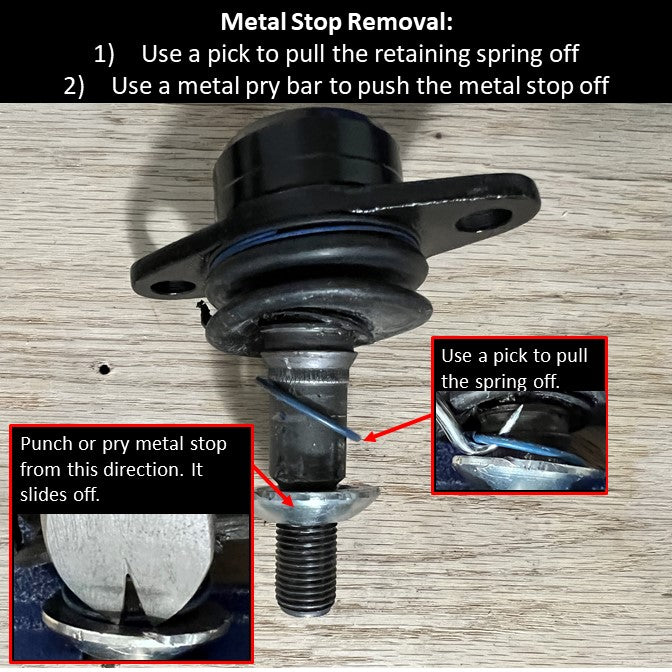 Metal Stop Removal:
1) Use a pick to pull the retaining spring off
2) Use a metal pry bar to push the metal stop off

Use a pick to pull the spring off.

Punch or pry metal stop from this direction. It slides off.